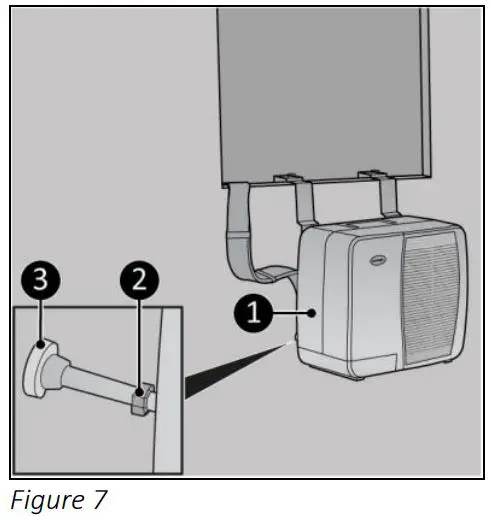 3
2
1
Figure 7