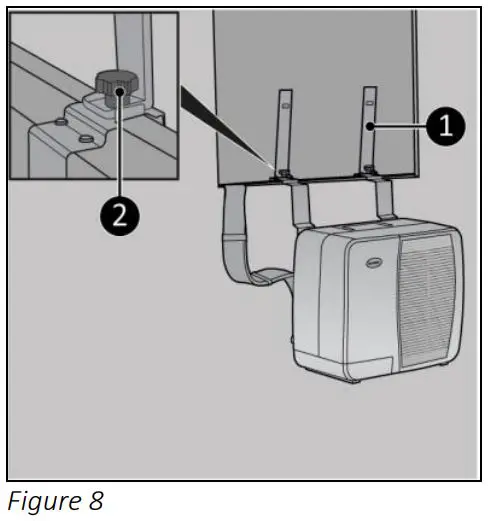 2
1
Figure 8