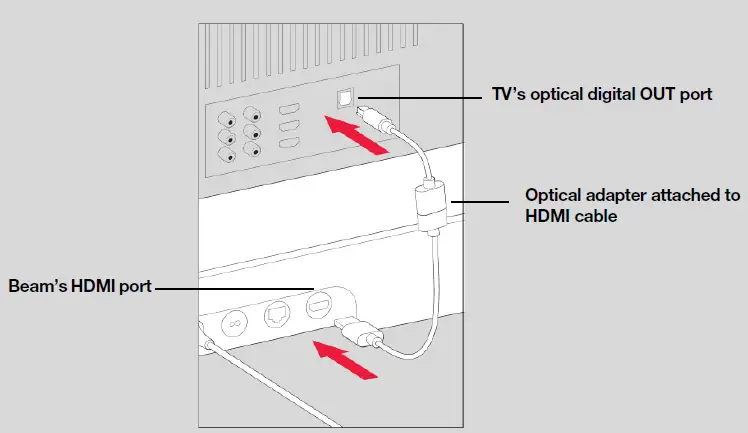 TV's optical digital OUT port

Optical adapter attached to HDMI cable

Beam's HDMI port