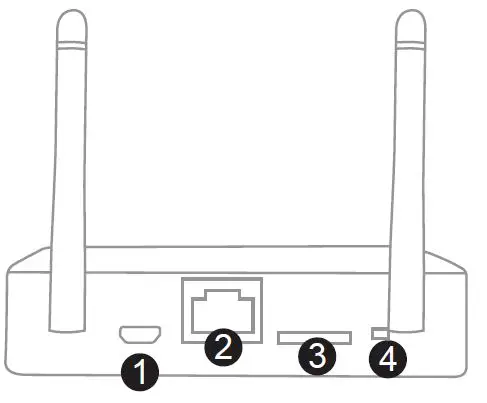 1
2
3
4