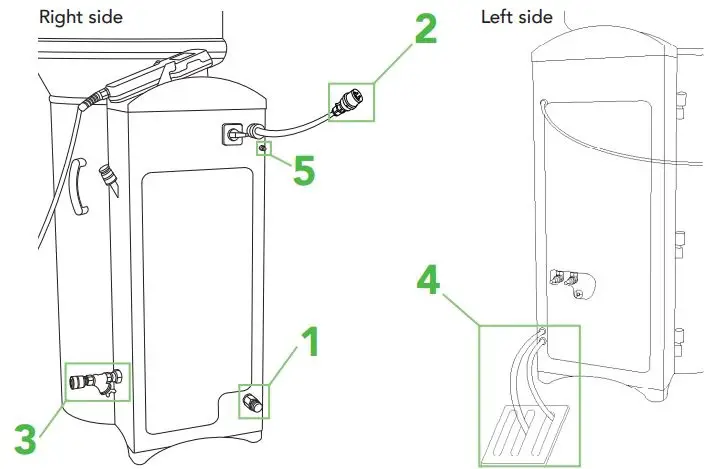 Right side

2

5

1

3

Left side

4