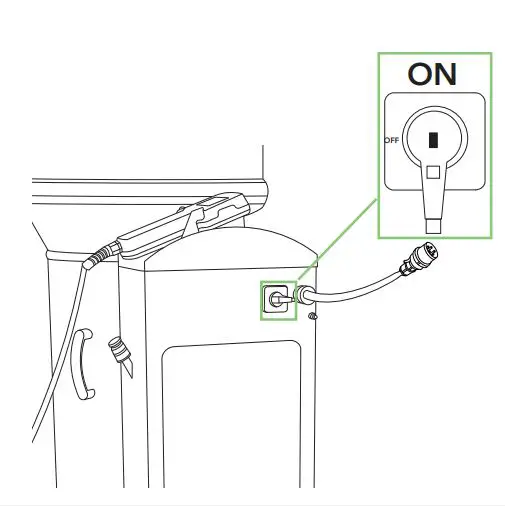 ON

OFF