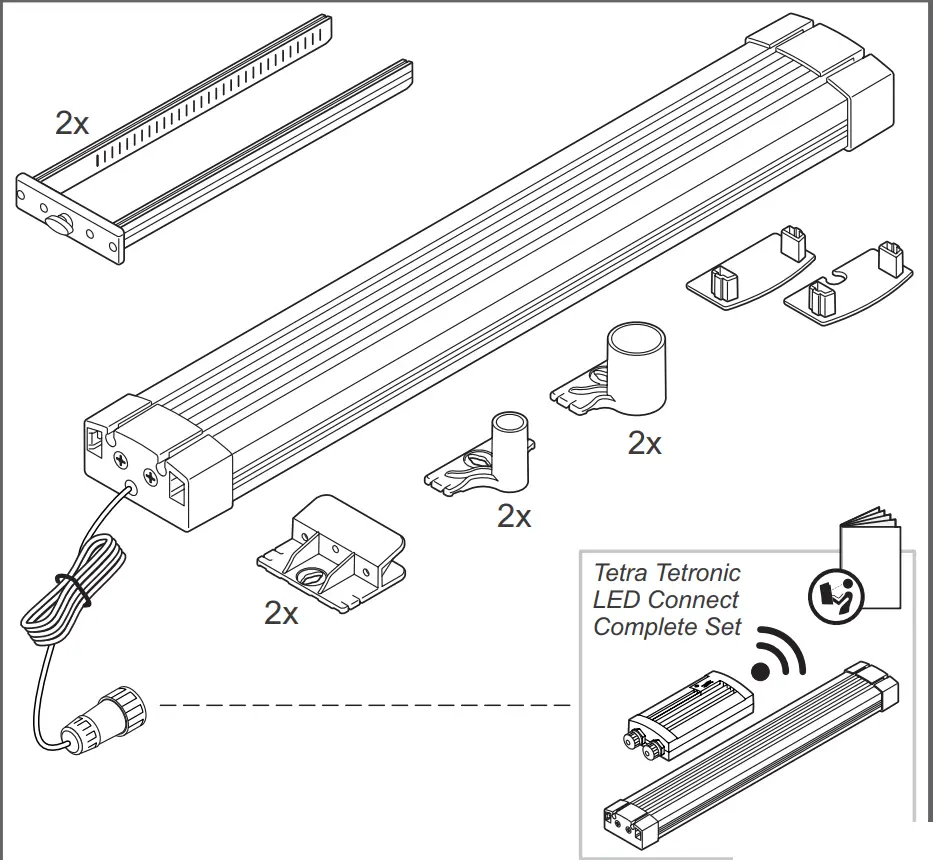 2x

2x

2x

2x

Tetra Tetronic
LED Connect
Complete Set