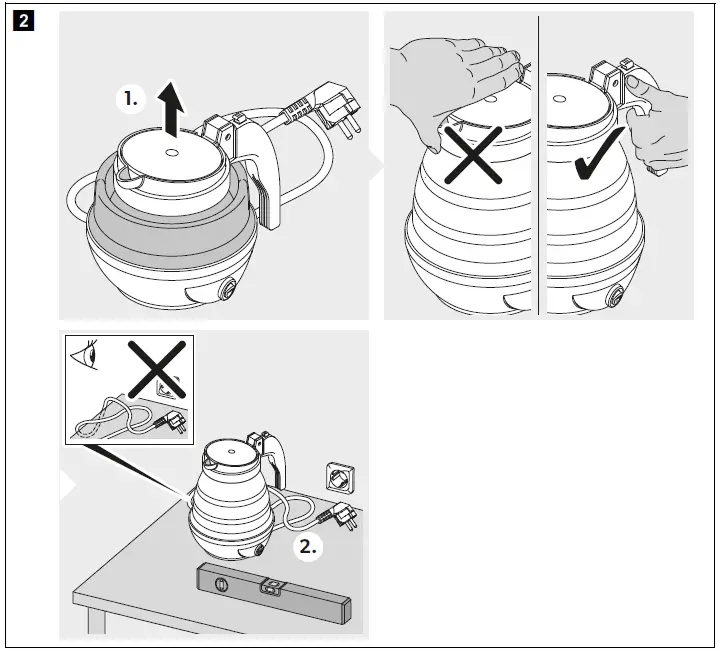 2

1.

2.