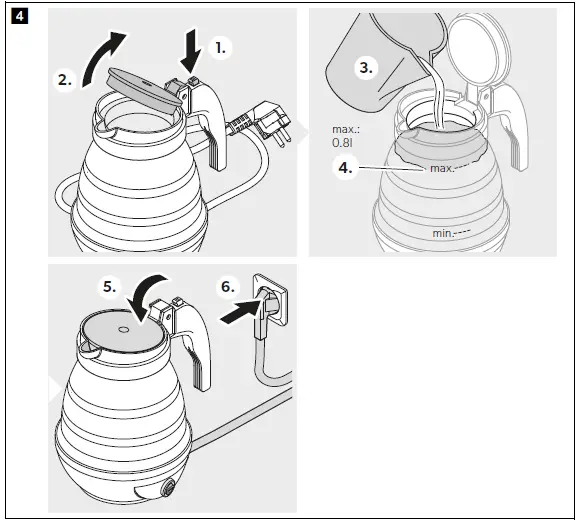 4

2.

1.

3.

max.:
0.8l

4.

max.

min.

5.

6.