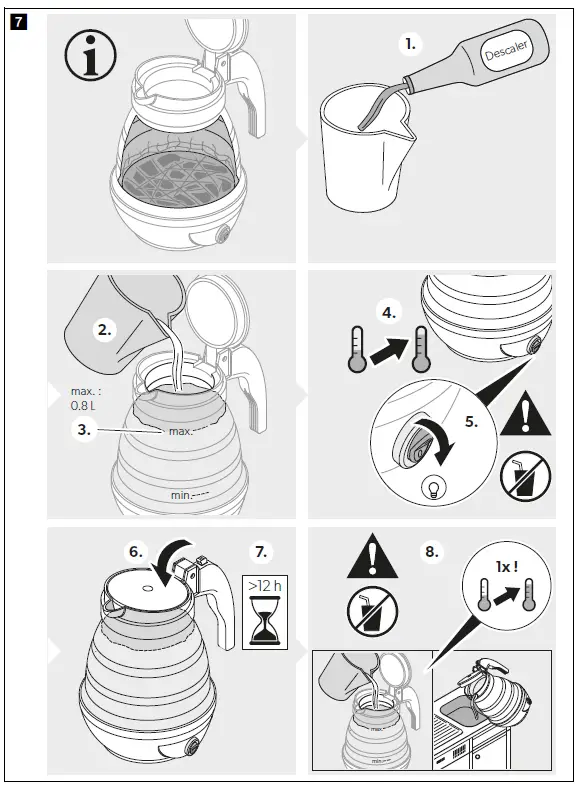 7

1.

Descaler

2.

max. :
0.8 L

3.

max.

min.

4.

5.

6.

7.

>12 h

8.

1x !

max.