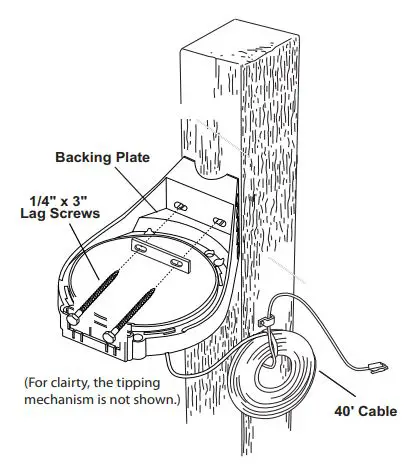 Backing Plate

1/4" x 3"
Lag Screws

(For clairty, the tipping mechanism is not shown.)

40' Cable