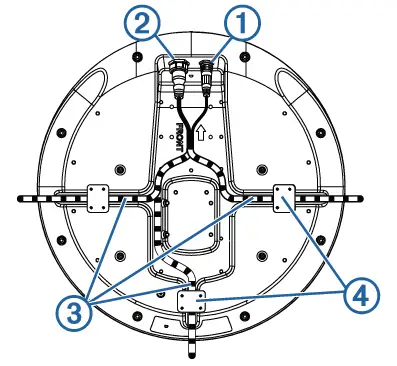 2
1
FRONT
3
4