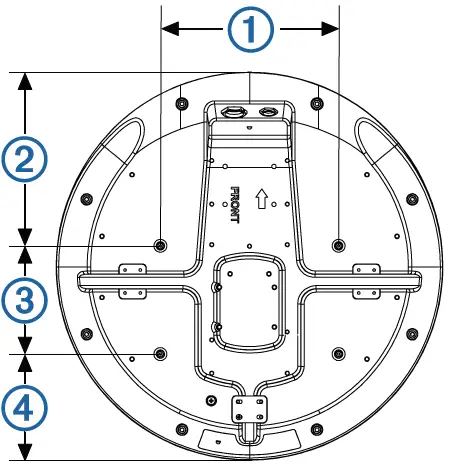 1
2
FRONT
3
4