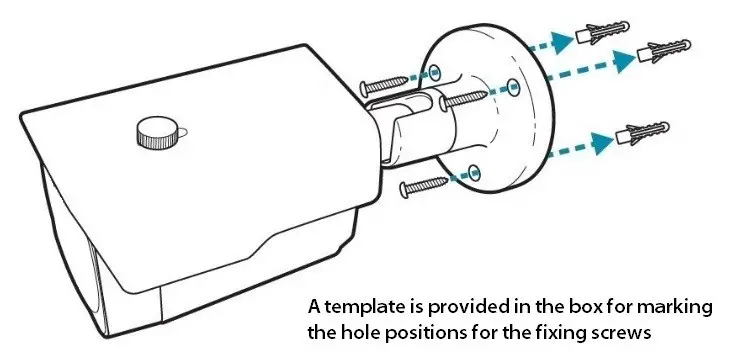 A template is provided in the box for marking the hole positions for the fixing screws