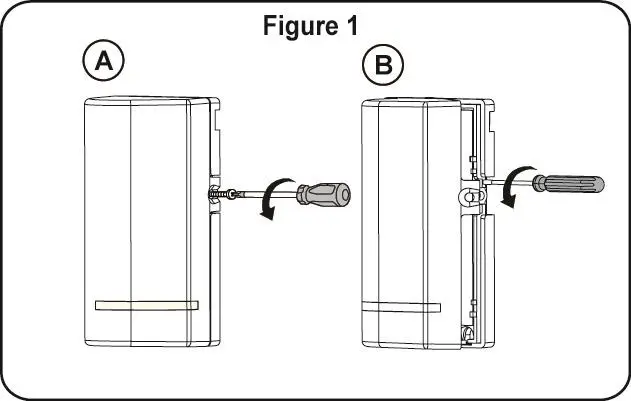 Figure 1

A

B