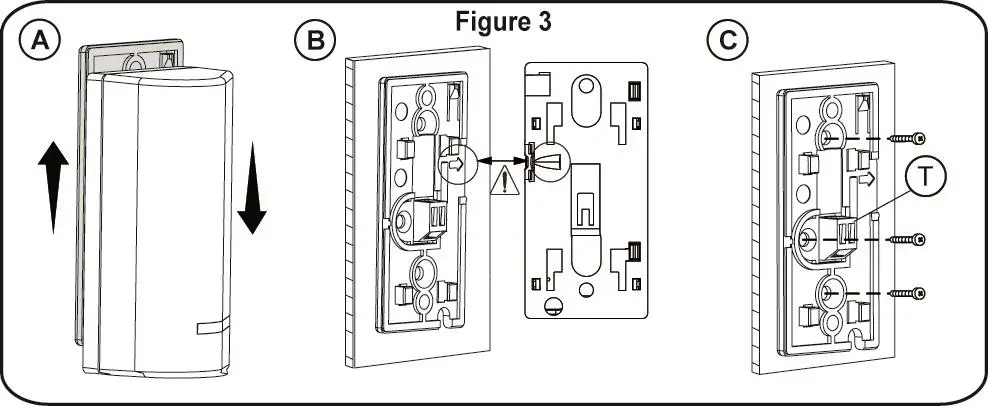 Figure 3

A

B

C

T