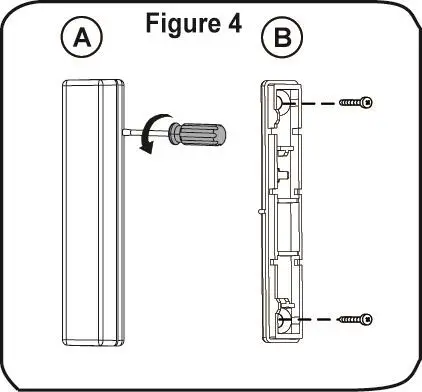 Figure 4

A

B