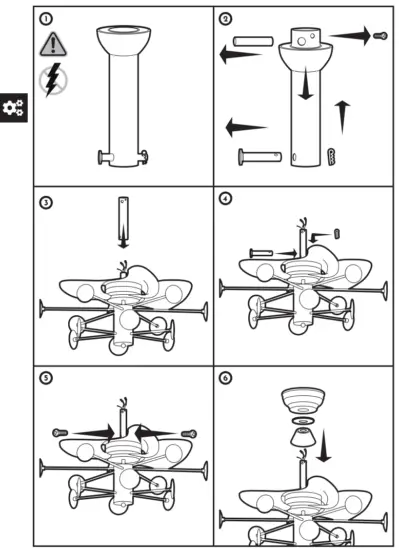 1

2

3

4

5

6