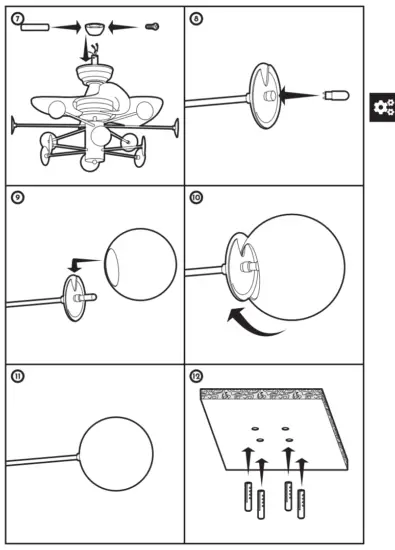 7

8

9

10

11

12