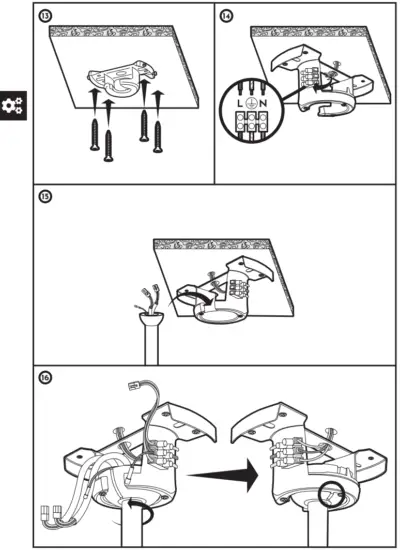 13

14

L N

15

16