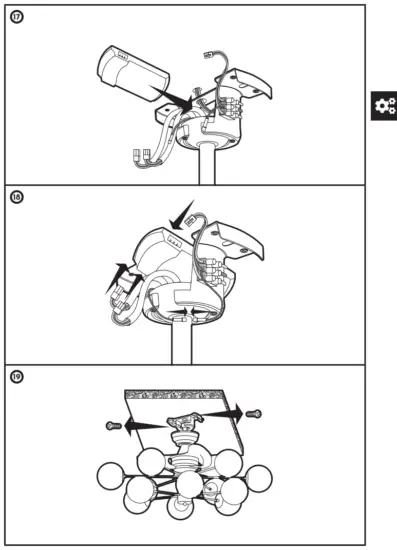 17

18

19