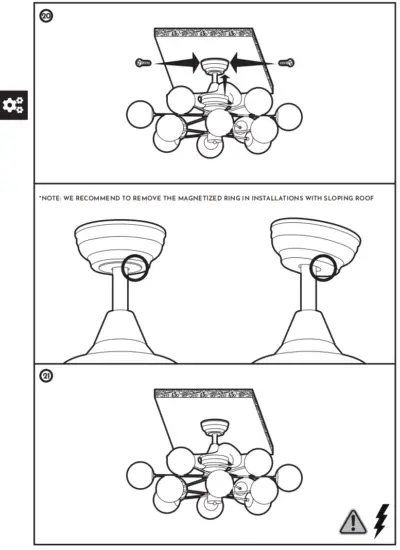 20

*NOTE: WE RECOMMEND TO REMOVE THE MAGNETIZED RING IN INSTALLATIONS WITH SLOPING ROOF

21