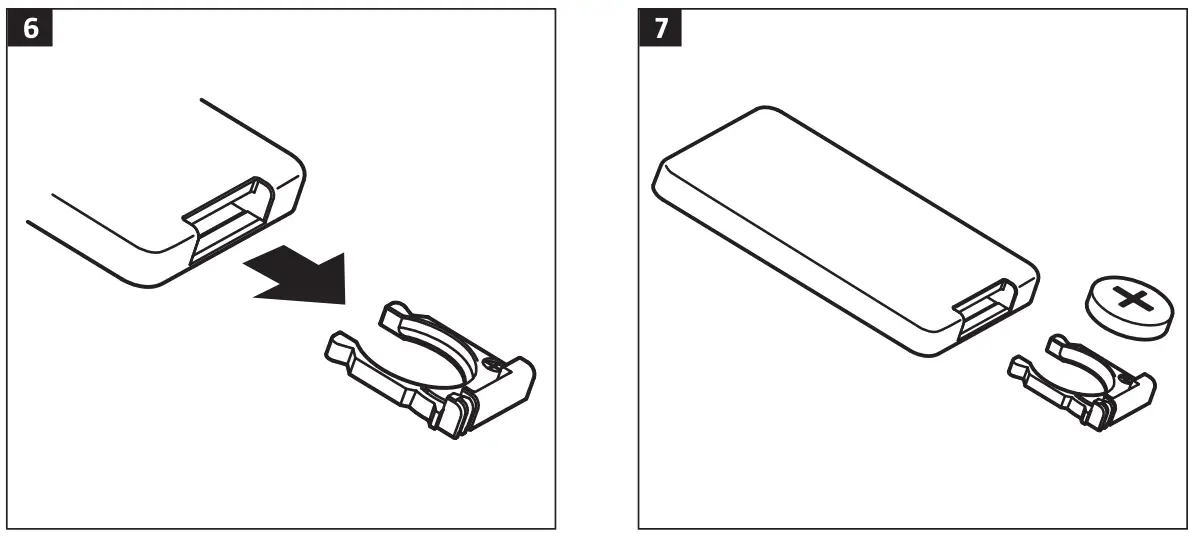 6

7

+