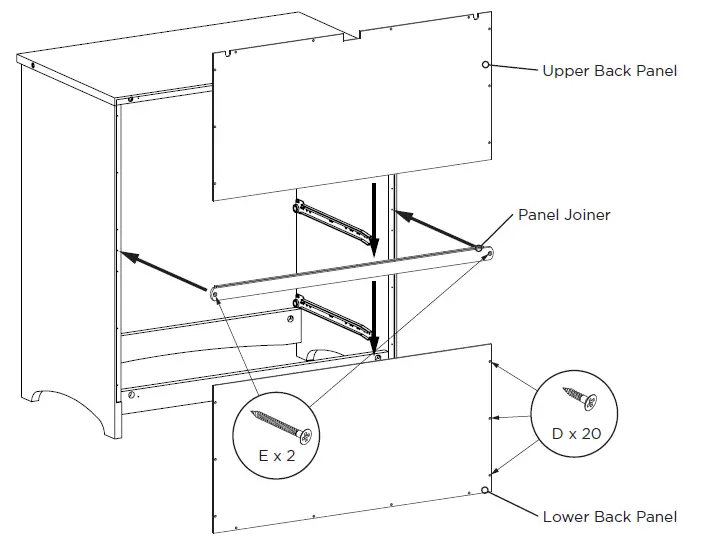 Upper Back Panel

Panel Joiner

E x 2

D x 20

Lower Back Panel