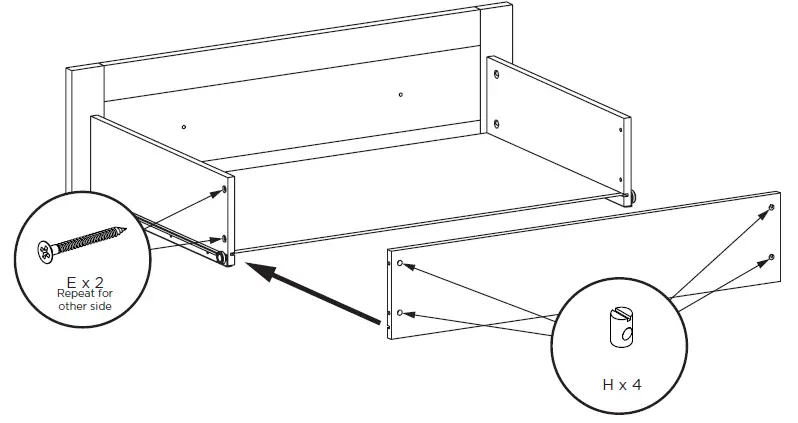 E x 2
Repeat for other side

H x 4