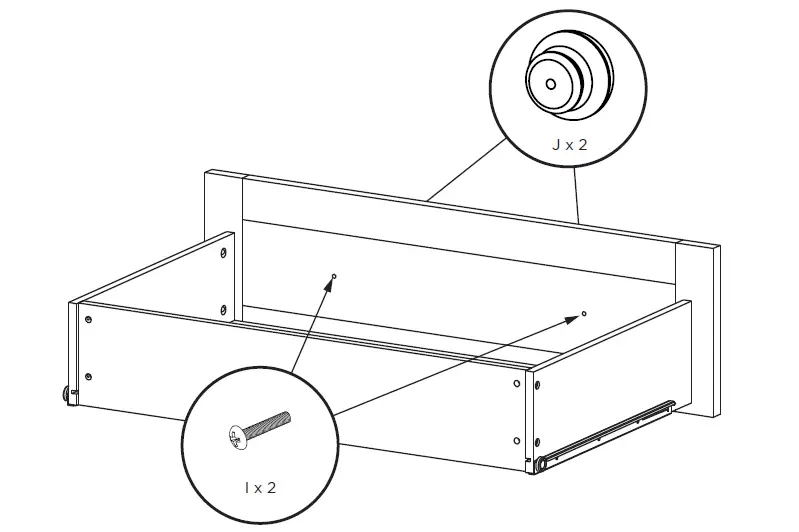 J x 2

I x 2