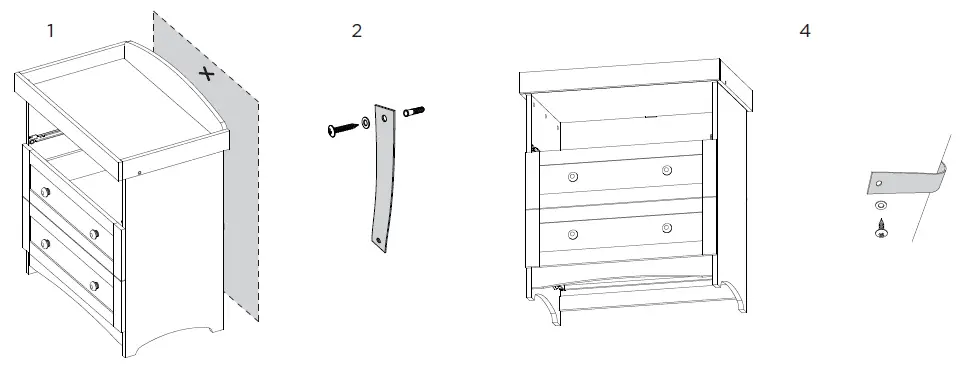 1

X

2

4