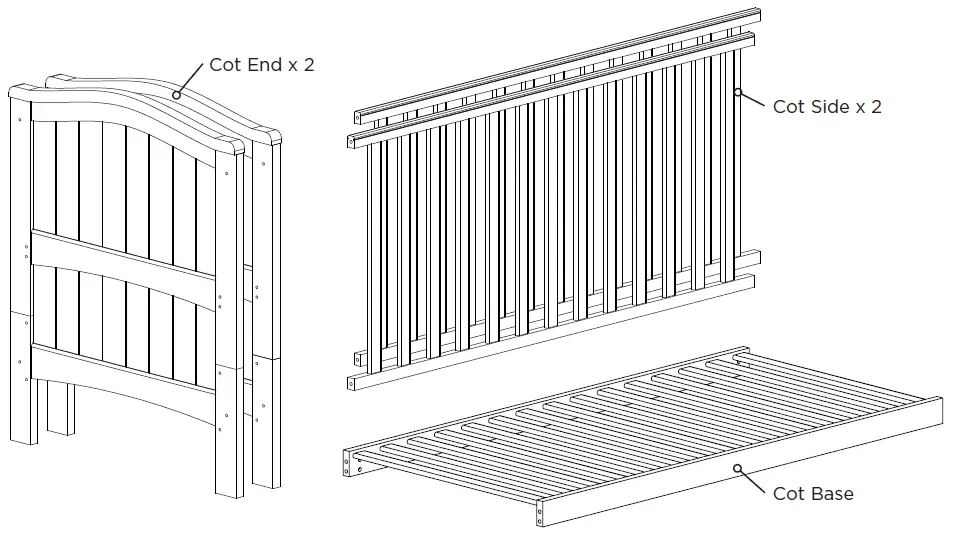 Cot End x 2

Cot Side x 2

Cot Base