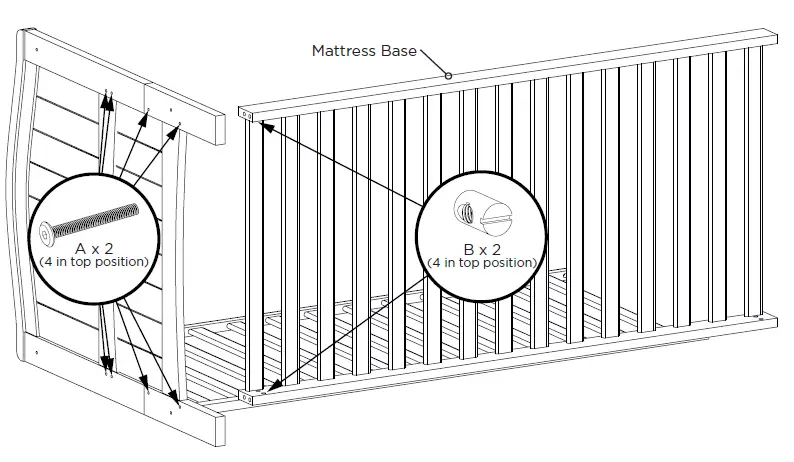 Mattress Base

A x 2
(4 in top position)

B x 2
(4 in top position)