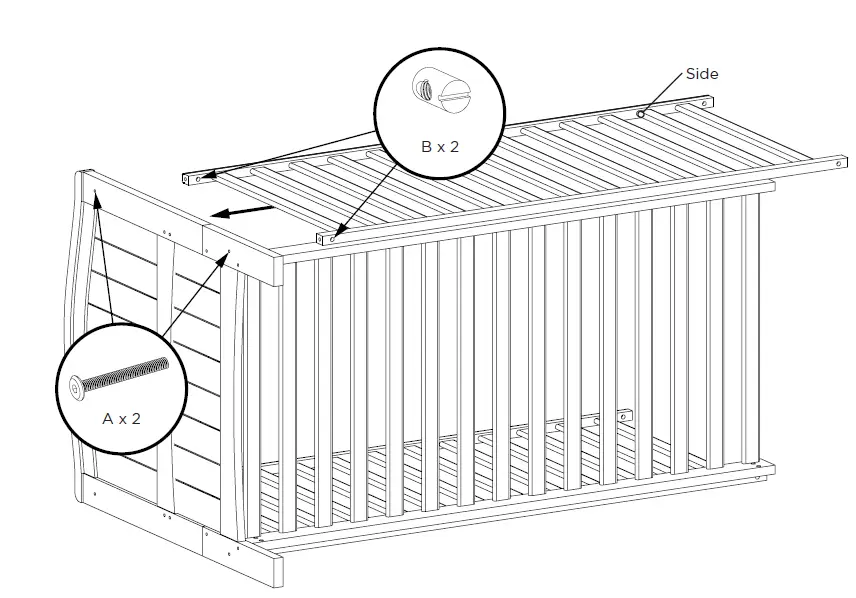 Side

B x 2

A x 2