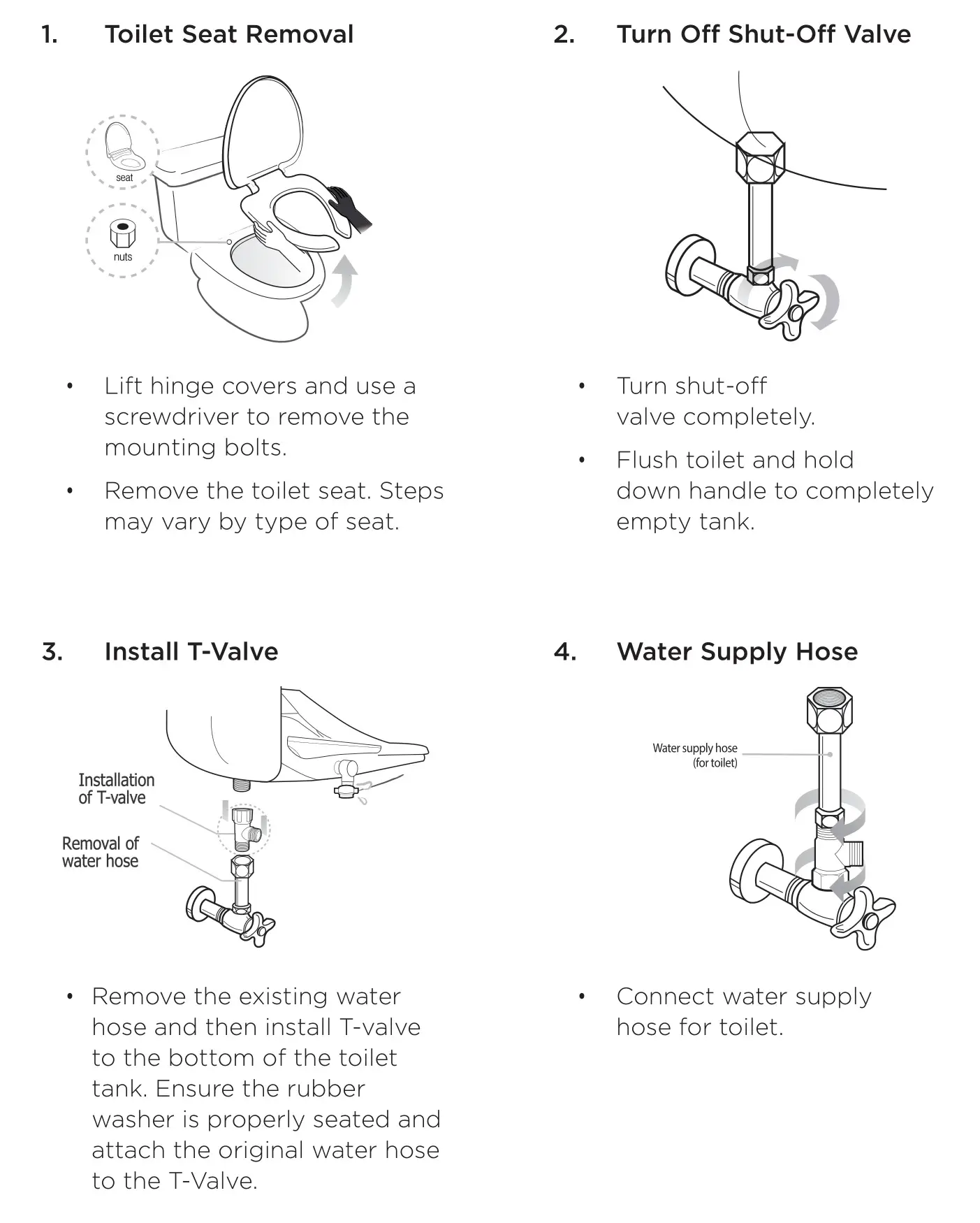 1. Toilet Seat Removal

seat

nuts

• Lift hinge covers and use a screwdriver to remove the mounting bolts.

• Remove the toilet seat. Steps may vary by type of seat.

2. Turn Off Shut-Off Valve

• Turn shut-off valve completely.

• Flush toilet and hold down handle to completely empty tank.

3. Install T-Valve

Installation of T-valve

Removal of water hose

• Remove the existing water hose and then install T-valve to the bottom of the toilet tank. Ensure the rubber washer is properly seated and attach the original water hose to the T-Valve.

4. Water Supply Hose

Water supply hose (for toilet)

• Connect water supply hose for toilet.