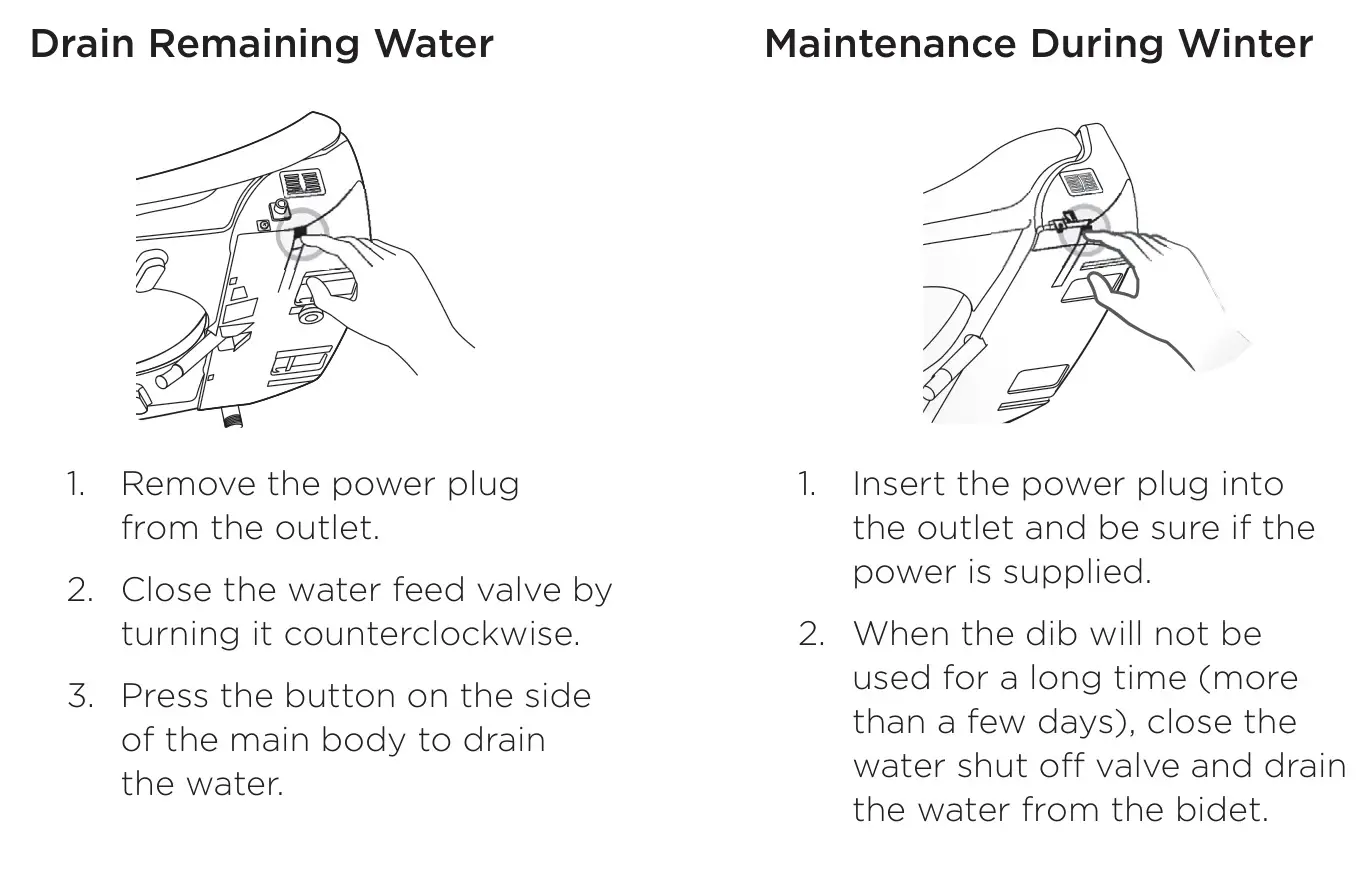 Drain Remaining Water

1. Remove the power plug from the outlet.

2. Close the water feed valve by turning it counterclockwise.

3. Press the button on the side of the main body to drain the water.

Maintenance During Winter

1. Insert the power plug into the outlet and be sure if the power is supplied.

2. When the dib will not be used for a long time (more than a few days), close the water shut off valve and drain the water from the bidet.