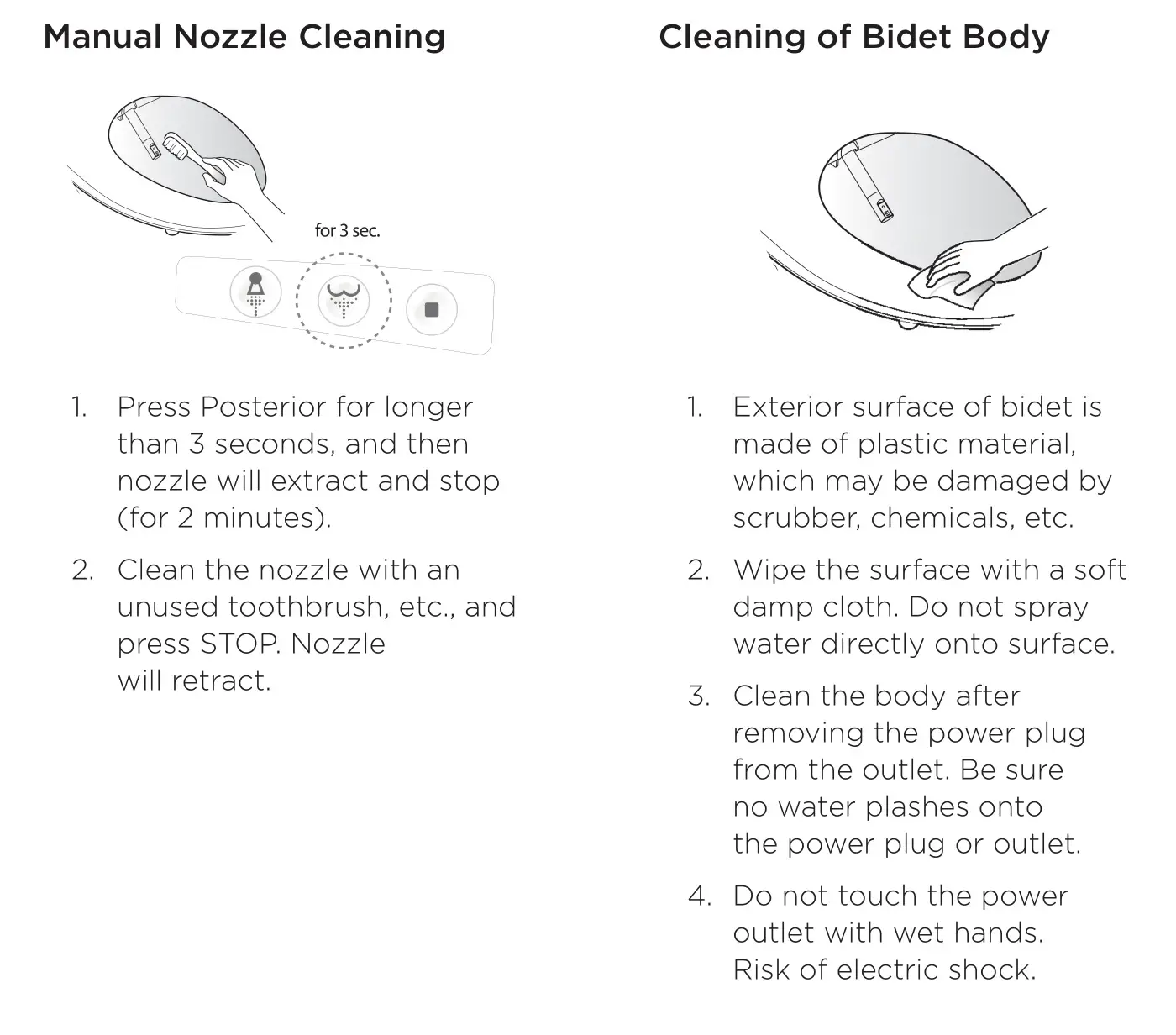 Manual Nozzle Cleaning

for 3 sec.

1. Press Posterior for longer than 3 seconds, and then nozzle will extract and stop (for 2 minutes).

2. Clean the nozzle with an unused toothbrush, etc., and press STOP. Nozzle will retract.

Cleaning of Bidet Body

1. Exterior surface of bidet is made of plastic material, which may be damaged by scrubber, chemicals, etc.

2. Wipe the surface with a soft damp cloth. Do not spray water directly onto surface.

3. Clean the body after removing the power plug from the outlet. Be sure no water plashes onto the power plug or outlet.

4. Do not touch the power outlet with wet hands. Risk of electric shock.