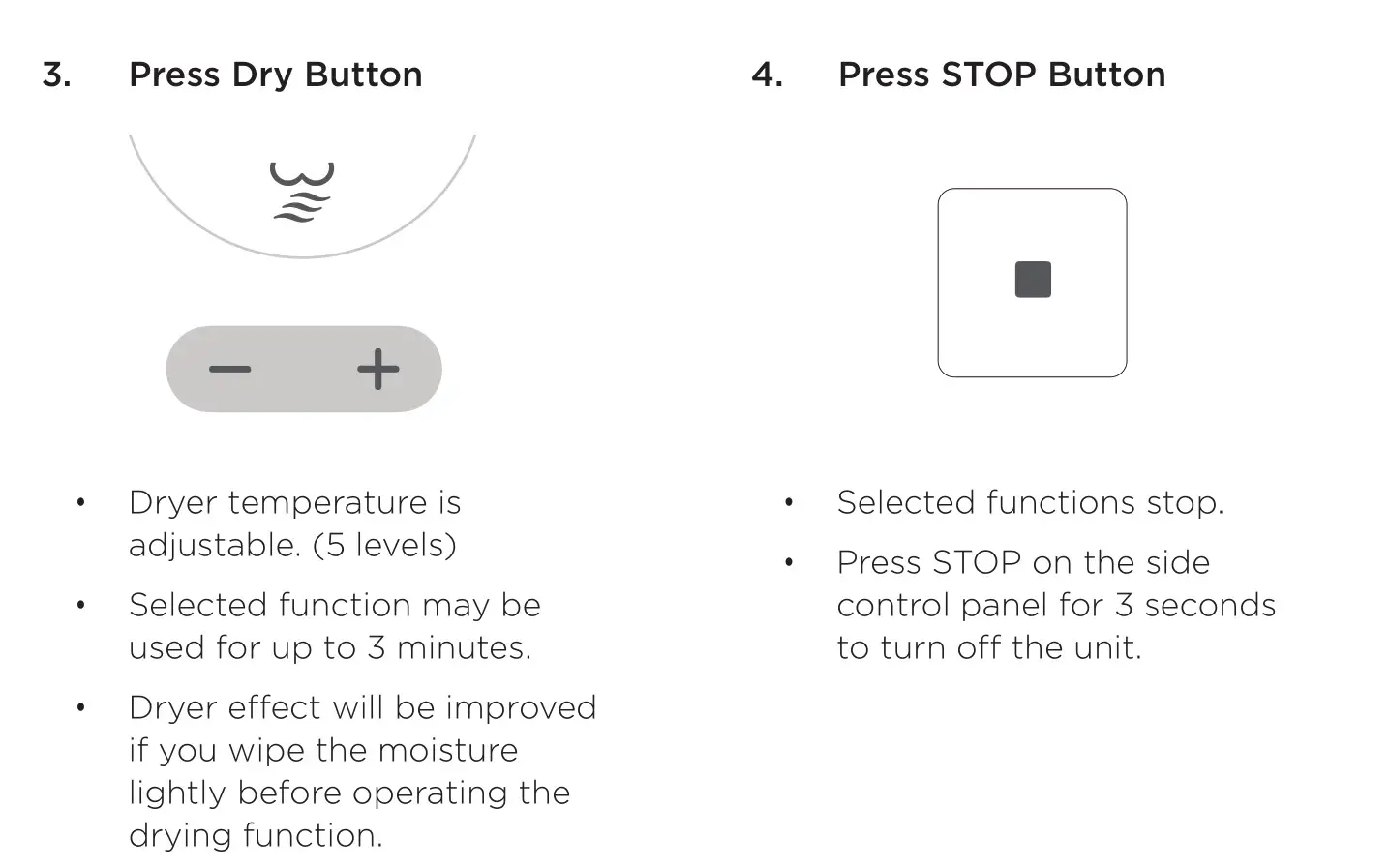 3. Press Dry Button

−
+

• Dryer temperature is adjustable. (5 levels)

• Selected function may be used for up to 3 minutes.

• Dryer effect will be improved if you wipe the moisture lightly before operating the drying function.

4. Press STOP Button

• Selected functions stop.

• Press STOP on the side control panel for 3 seconds to turn off the unit.