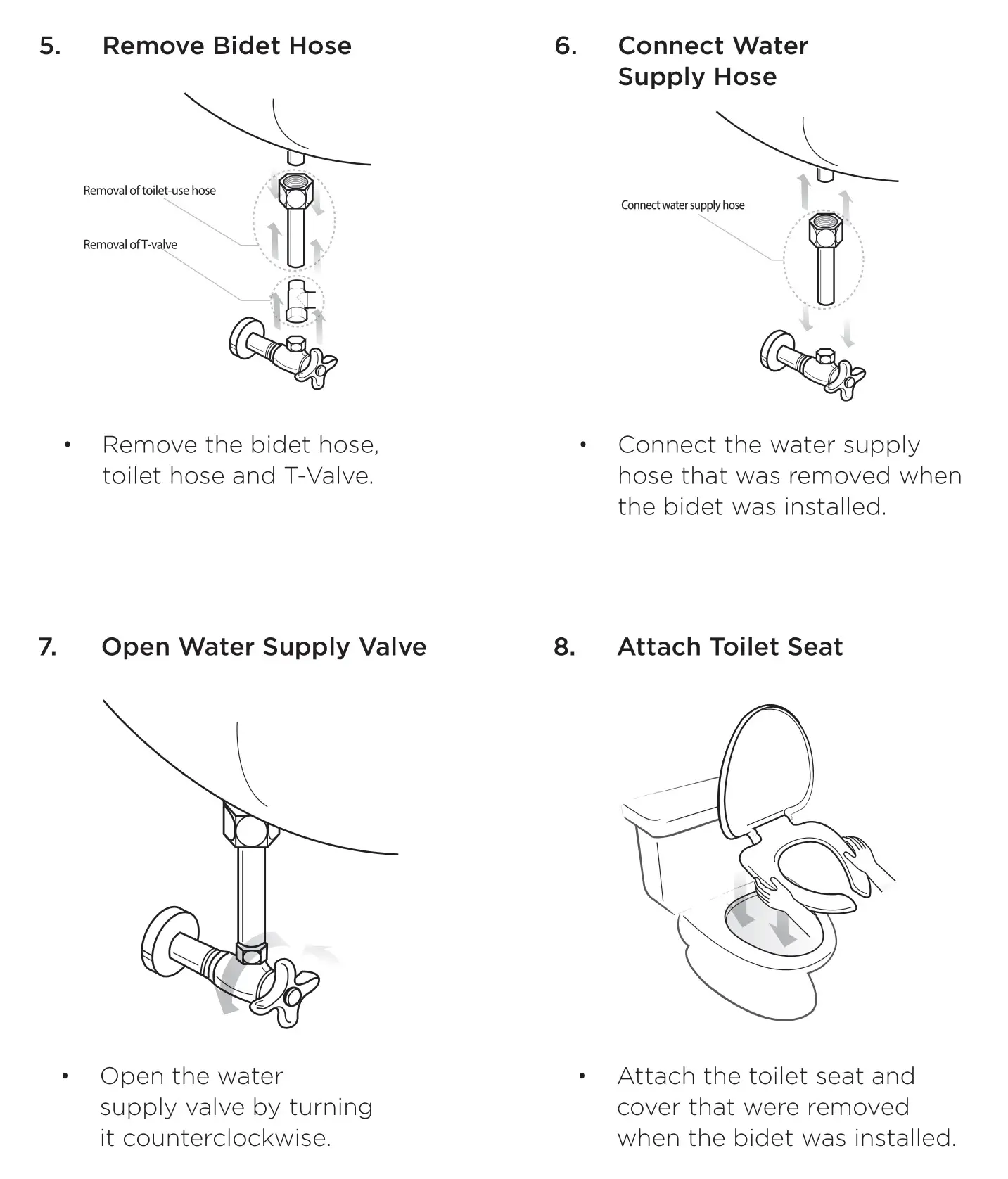 5. Remove Bidet Hose

Removal of toilet-use hose

Removal of T-valve

• Remove the bidet hose, toilet hose and T-Valve.

6. Connect Water Supply Hose

Connect water supply hose

• Connect the water supply hose that was removed when the bidet was installed.

7. Open Water Supply Valve

• Open the water supply valve by turning it counterclockwise.

8. Attach Toilet Seat

• Attach the toilet seat and cover that were removed when the bidet was installed.