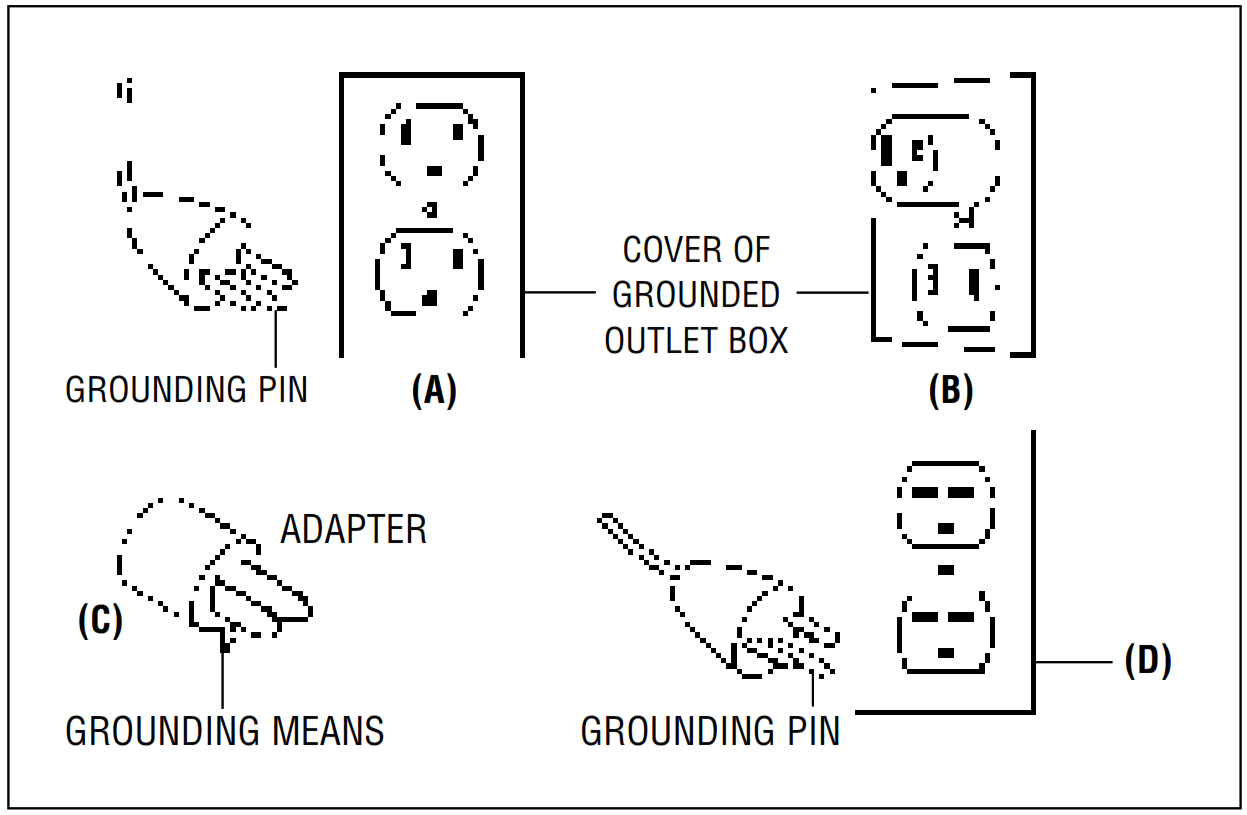 GROUNDING PIN

(A)

COVER OF GROUNDED OUTLET BOX

(B)

ADAPTER

(C)

GROUNDING MEANS

GROUNDING PIN

(D)