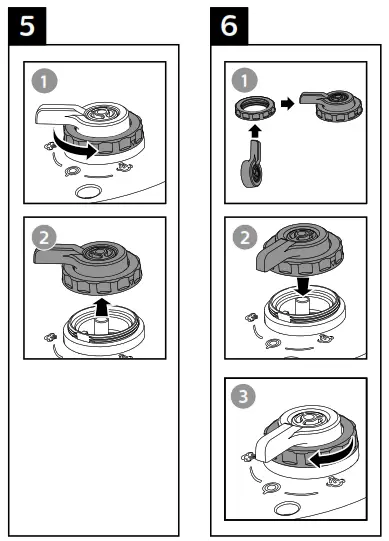 5

1

2

6

1

2

3