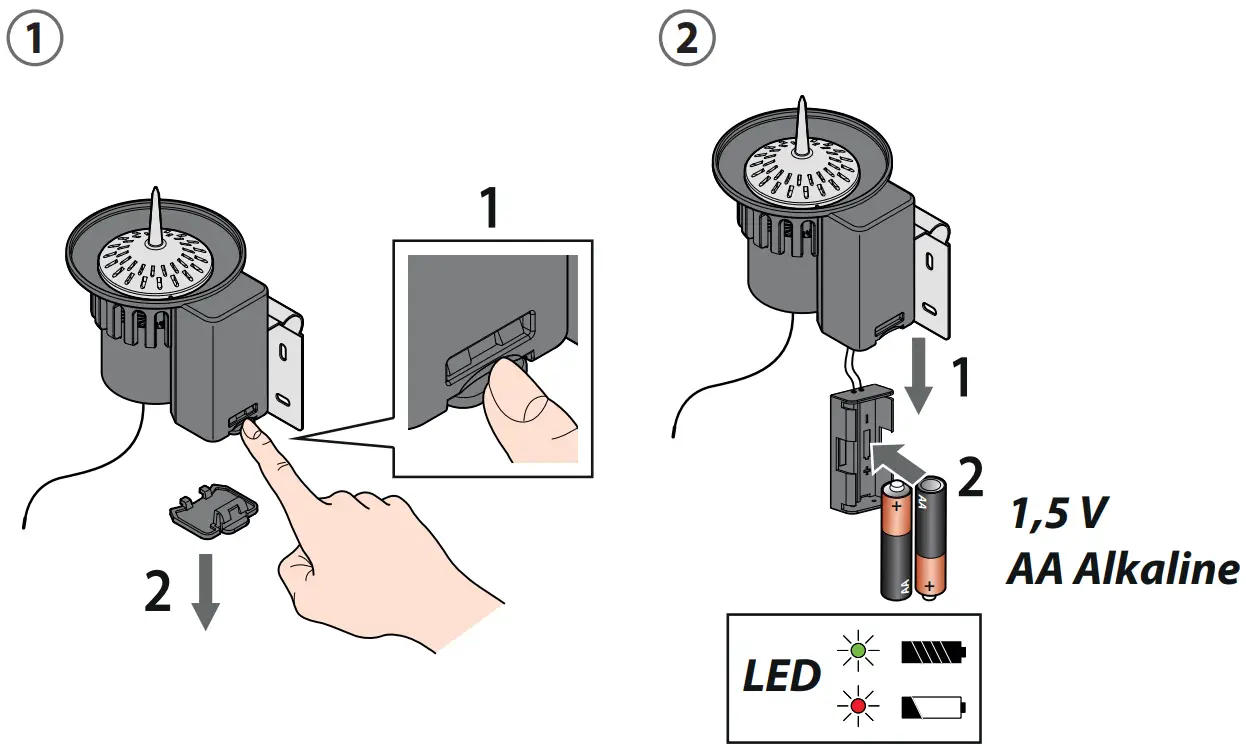 1

1

2

2

1

2

1,5 V
AA Alkaline

AA

AA

LED