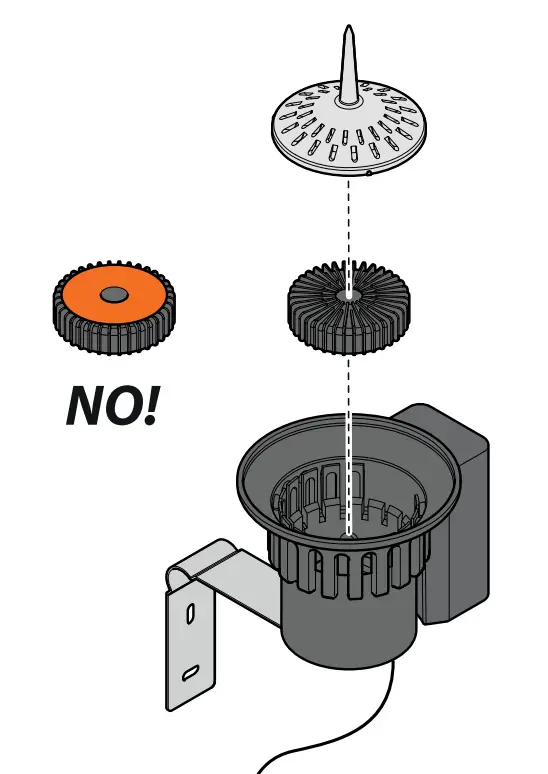 NO!