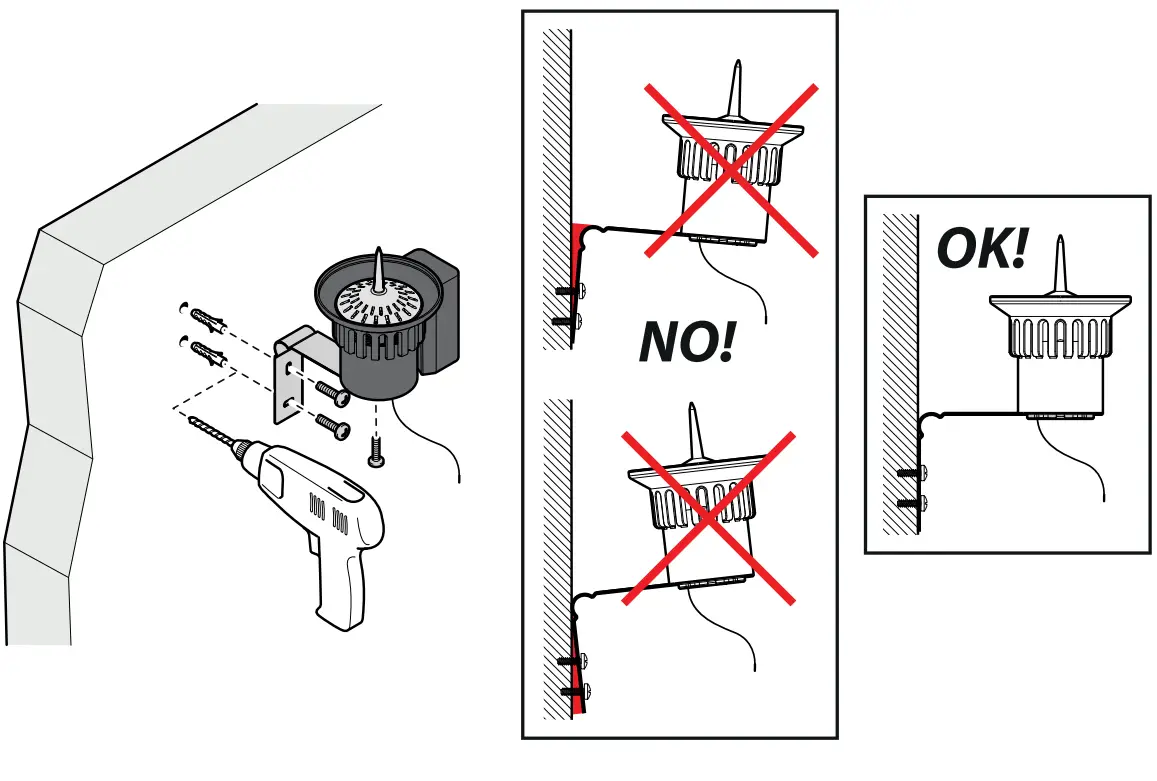 NO!

OK!