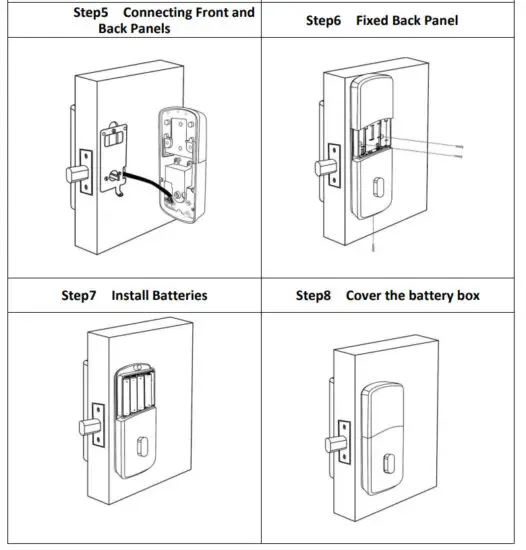 | Step5 Connecting Front and Back Panels | Step6 Fixed Back Panel |
|---|---|
| | |
| Step7 Install Batteries | Step8 Cover the battery box |
| | |