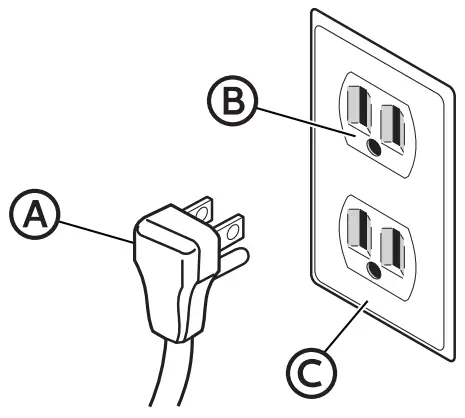 B

A

C