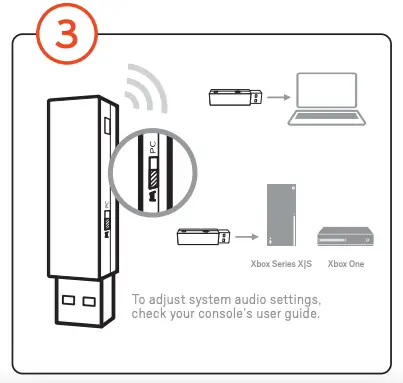 3

PC

PC

Xbox Series X|S

Xbox One

To adjust system audio settings, check your console's user guide.