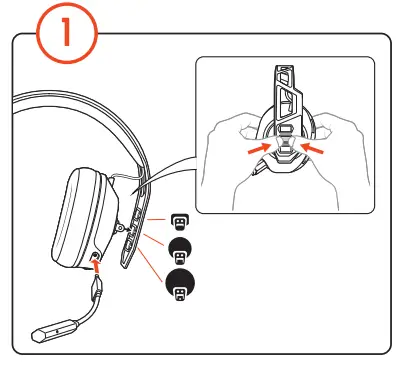 1