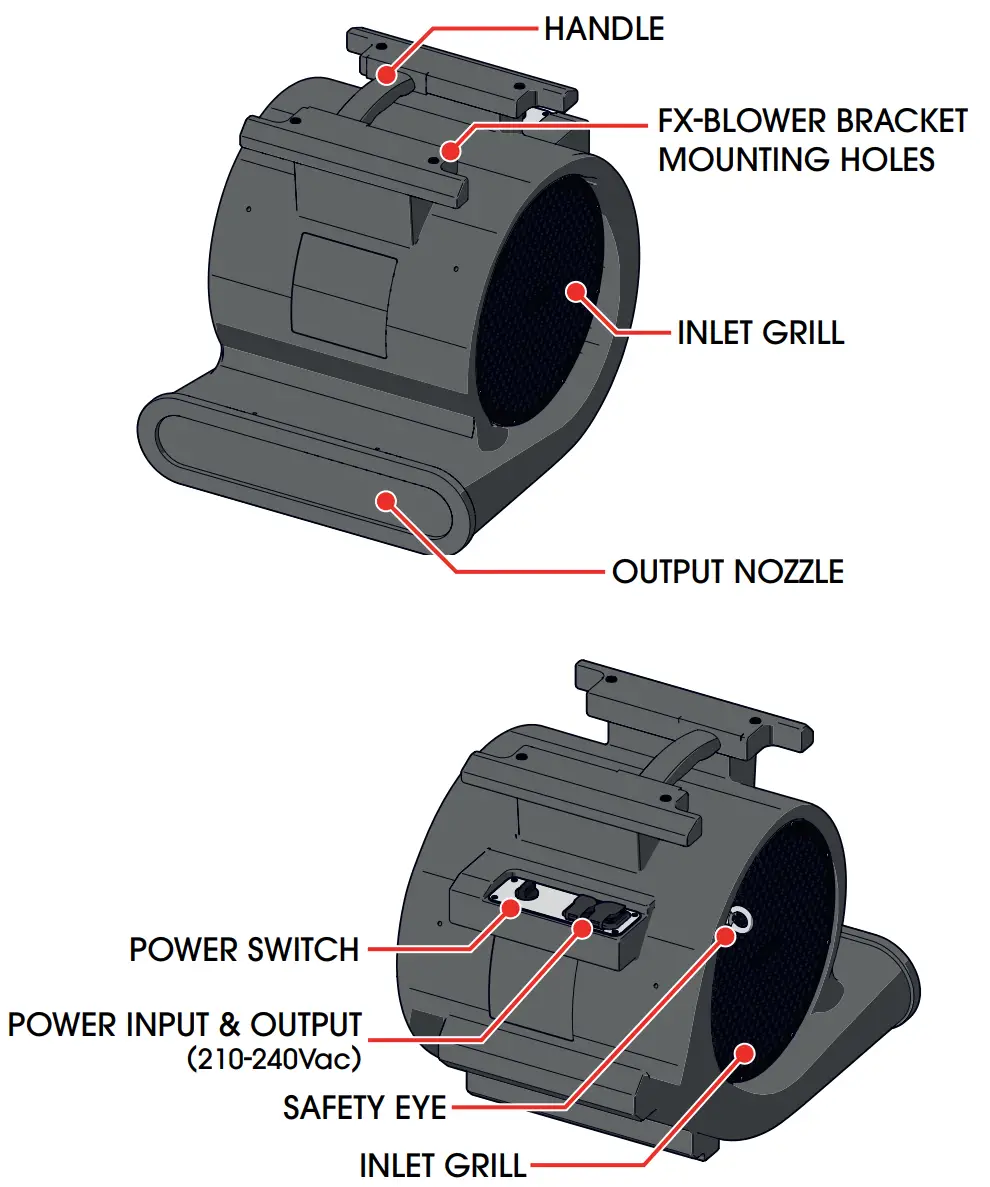 HANDLE

FX-BLOWER BRACKET MOUNTING HOLES

INLET GRILL

OUTPUT NOZZLE

POWER SWITCH

POWER INPUT & OUTPUT (210-240Vac)

SAFETY EYE

INLET GRILL