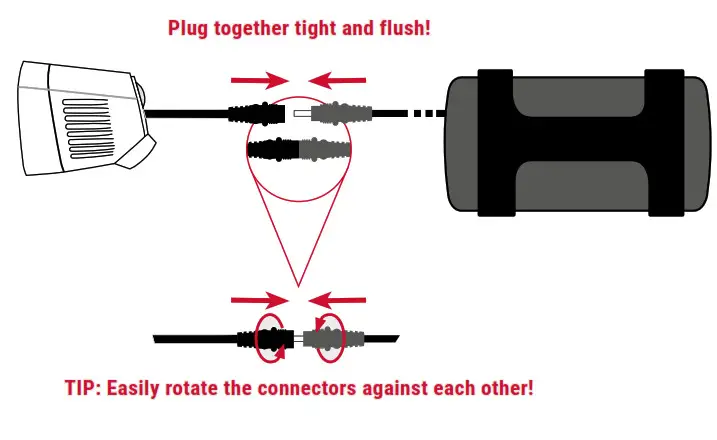 Plug together tight and flush!

TIP: Easily rotate the connectors against each other!