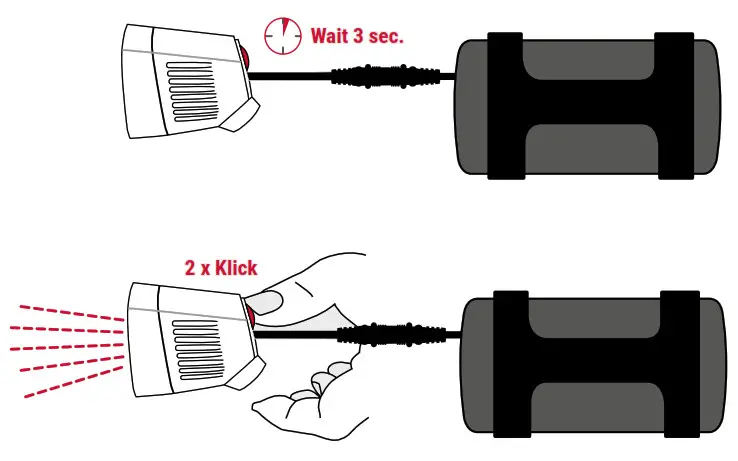 Wait 3 sec.

2 x Klick