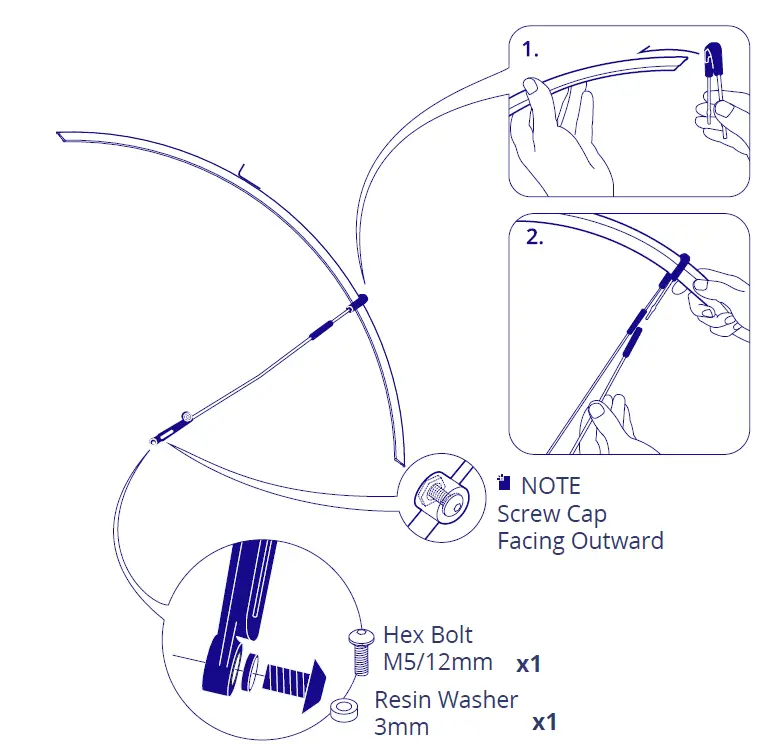 1.

2.

NOTE
Screw Cap
Facing Outward

Hex Bolt
M5/12mm x1

Resin Washer
3mm x1