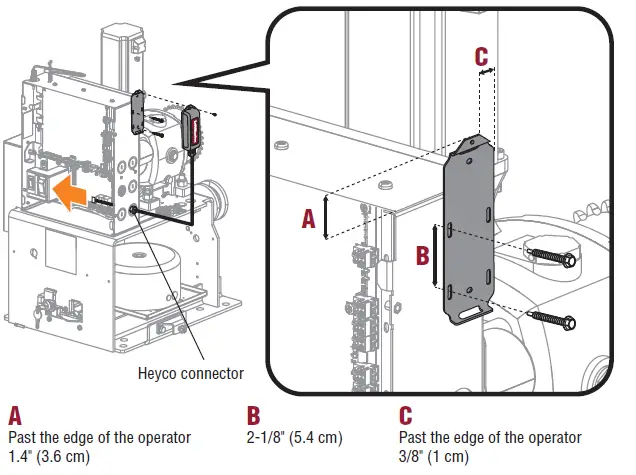 C

A

B

Heyco connector

A
Past the edge of the operator
1.4" (3.6 cm)

B
2-1/8" (5.4 cm)

C
Past the edge of the operator
3/8" (1 cm)