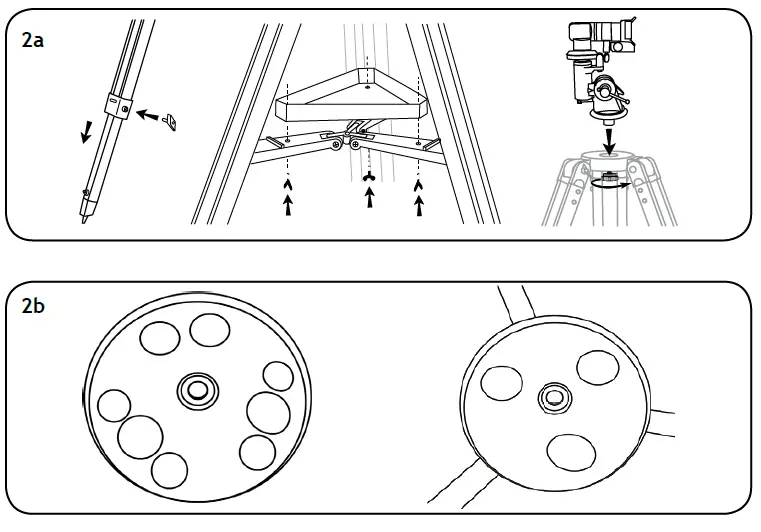 2a

2b